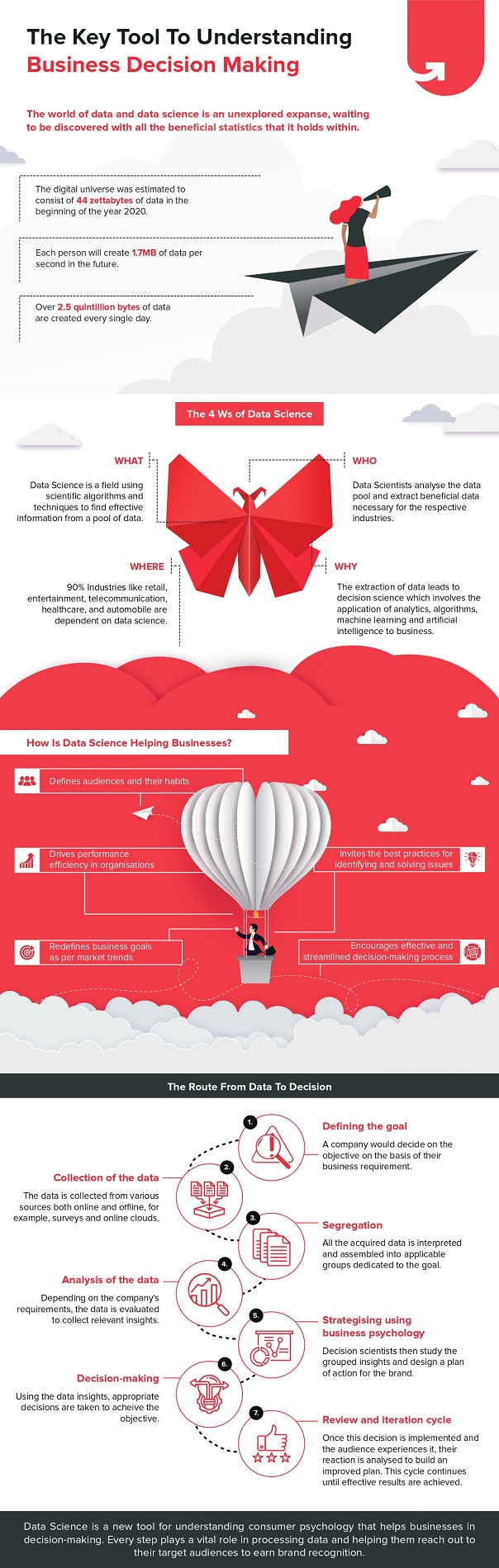 The Key Tool To Understanding
Business Decision Making

The world of data and data science is an unexplored expanse, waiting to be discovered with all the beneficial statistics that it holds within.

The digital universe was estimated to consist of 44 zettabytes of data in the beginning of the year 2020.

Each person will create 1.7MB of data per second in the future.

Over 2.5 quintillion bytes of data are created every single day.

The 4 Ws of Data Science

WHAT

Data Science is a field using scientific algorithms and techniques to find effective information from a pool of data.

WHO

Data Scientists analyse the data pool and extract beneficial data necessary for the respective industries.

WHERE

90% Industries like retail, entertainment, telecommunication, healthcare, and automobile are dependent on data science.

WHY

The extraction of data leads to decision science which involves the application of analytics, algorithms, machine learning and artificial intelligence to business.

How Is Data Science Helping Businesses?

Defines audiences and their habits

Drives performance efficiency in organisations

Invites the best practices for identifying and solving issues

Redefines business goals as per market trends

Encourages effective and streamlined decision-making process

The Route From Data To Decision

1.

Defining the goal

A company would decide on the objective on the basis of their business requirement.

2.

Collection of the data

The data is collected from various sources both online and offline, for example, surveys and online clouds.

3.

Segregation

All the acquired data is interpreted and assembled into applicable groups dedicated to the goal.

4.

Analysis of the data

Depending on the company's requirements, the data is evaluated to collect relevant insights.

5.

Strategising using business psychology

Decision scientists then study the grouped insights and design a plan of action for the brand.

6.

Decision-making

Using the data insights, appropriate decisions are taken to acheive the objective.

7.

Review and iteration cycle

Once this decision is implemented and the audience experiences it, their reaction is analysed to build an improved plan. This cycle continues until effective results are achieved.

Data Science is a new tool for understanding consumer psychology that helps businesses in decision-making. Every step plays a vital role in processing data and helping them reach out to their target audiences to earn brand recognition.